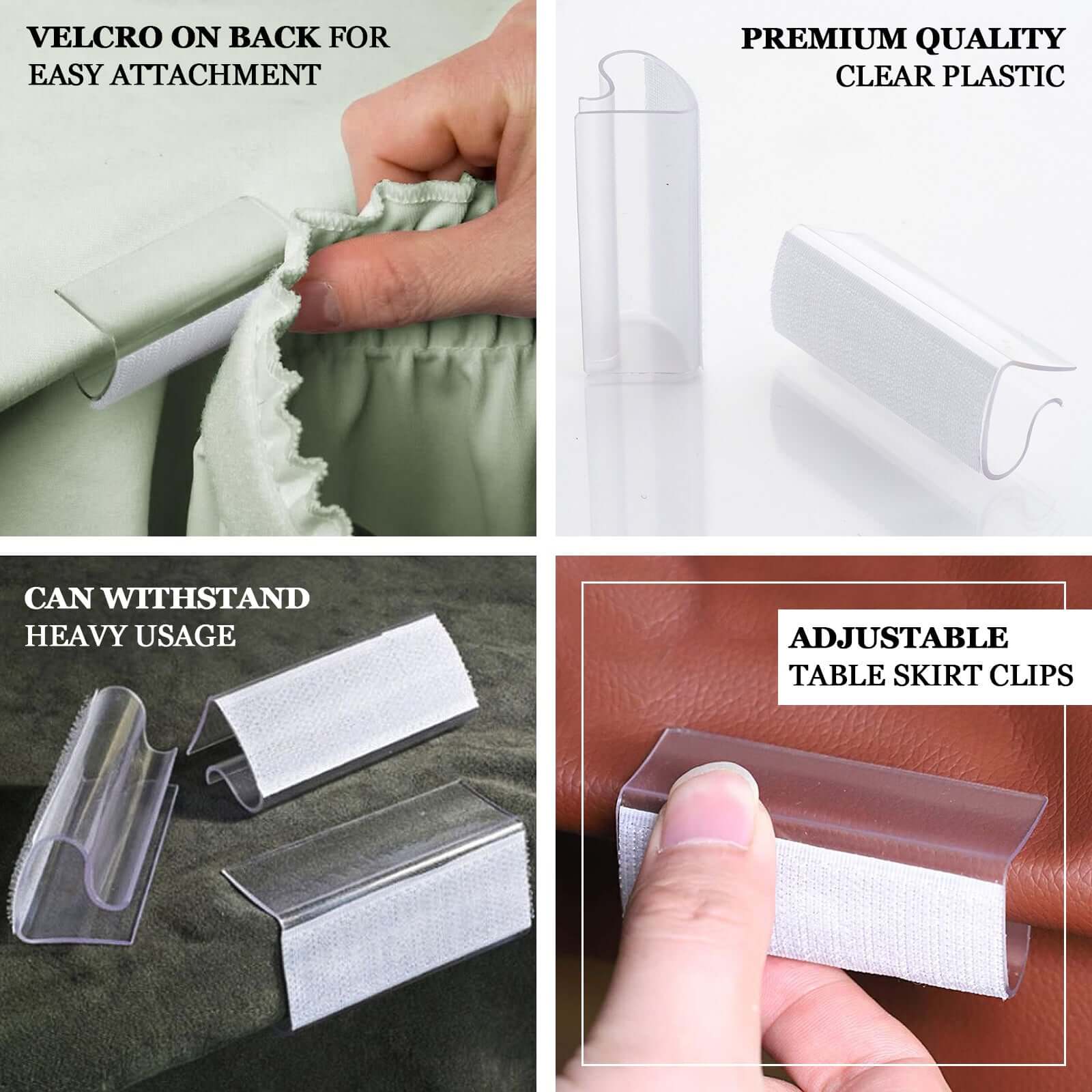 VELCRO ON BACK FOR EASY ATTACHMENT

PREMIUM QUALITY CLEAR PLASTIC

CAN WITHSTAND HEAVY USAGE

ADJUSTABLE TABLE SKIRT CLIPS