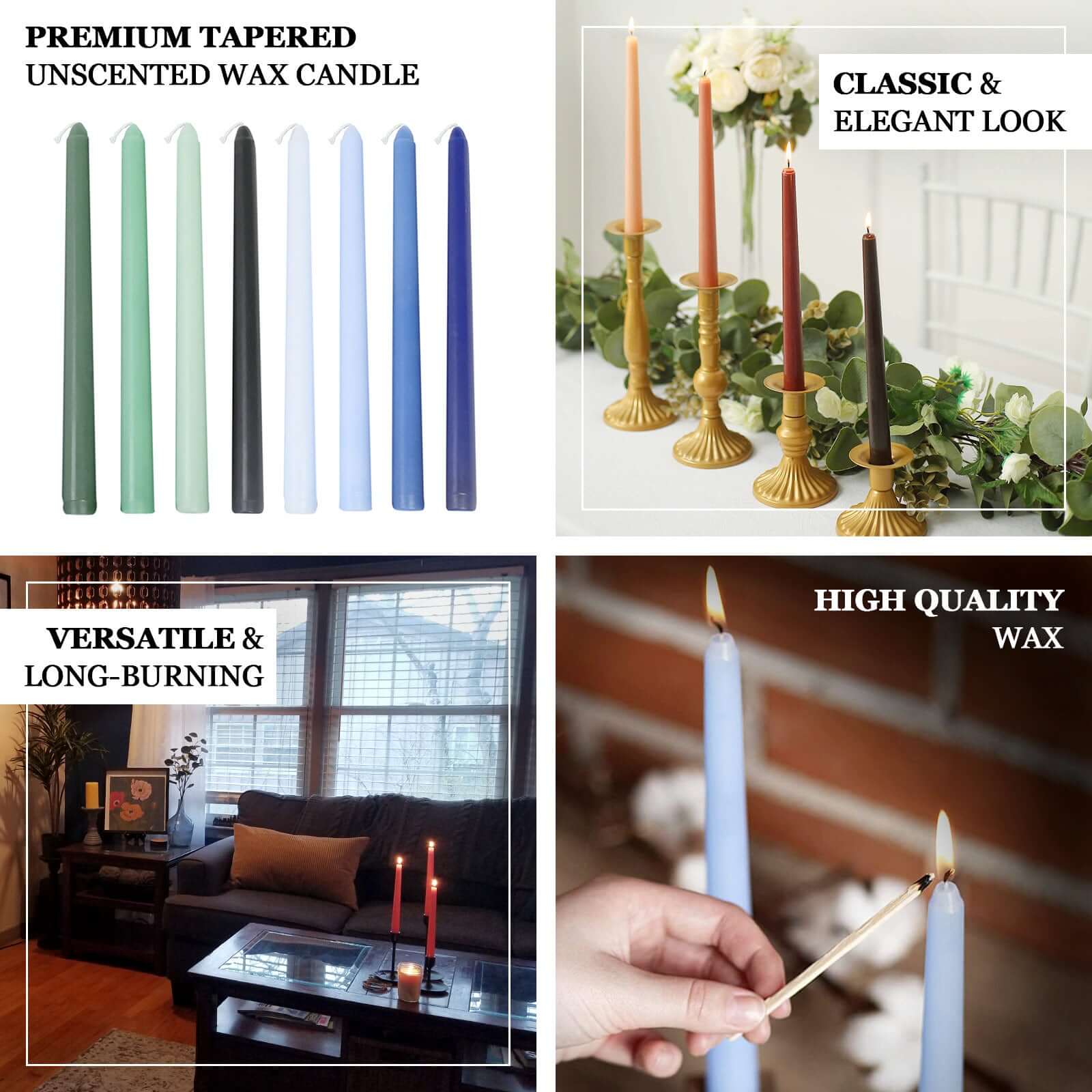 PREMIUM TAPERED
UNSCENTED WAX CANDLE

CLASSIC &
ELEGANT LOOK

VERSATILE &
LONG-BURNING

HIGH QUALITY
WAX